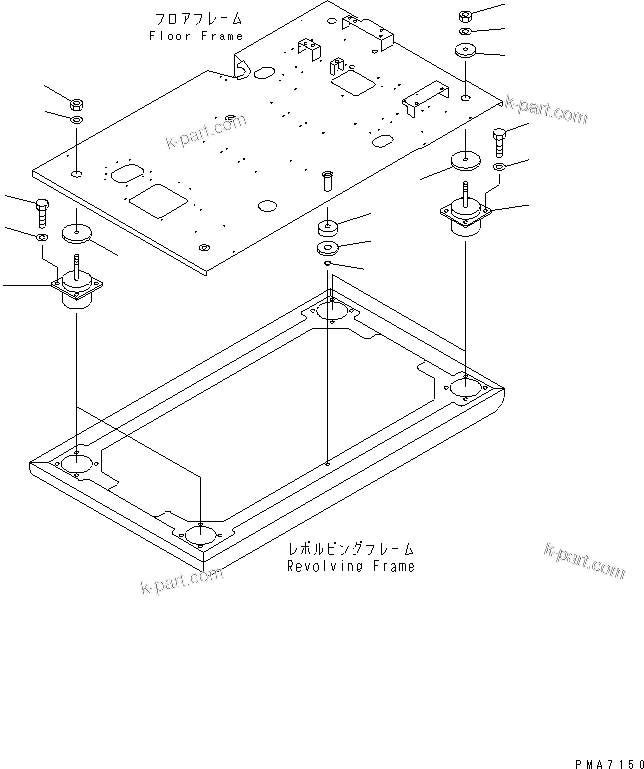 フロアフレーム
Floor Frame

k-part.com

k-part.com

レボルビングフレーム
Revolving Frame

k-part.com

k-part.com

PMA7150