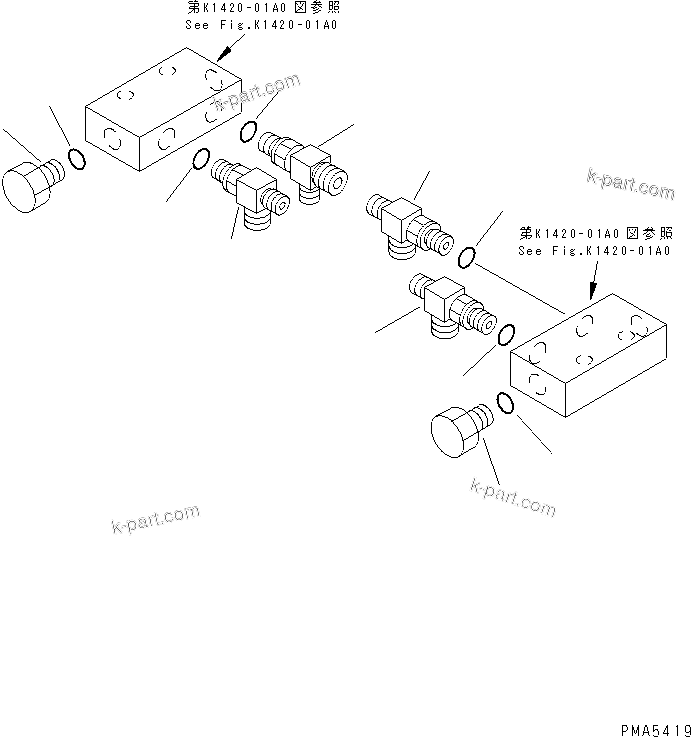 第K1420-01A0 図参照
See Fig.K1420-01A0

k-part.com

k-part.com

第K1420-01A0 図参照
See Fig.K1420-01A0

k-part.com

k-part.com

PMA5419