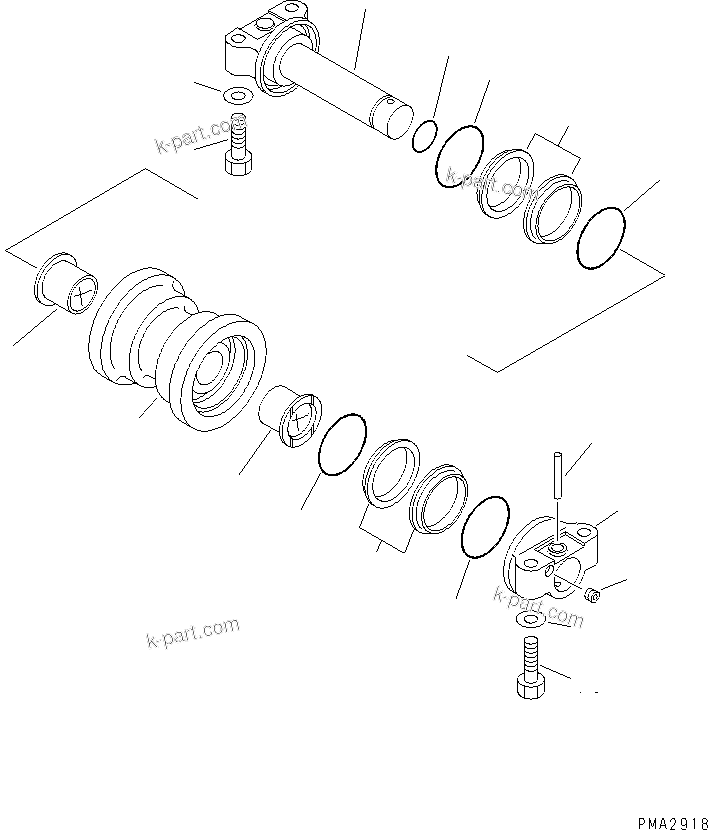 k-part.com

k-part.com

k-part.com

k-part.com

PMA2918