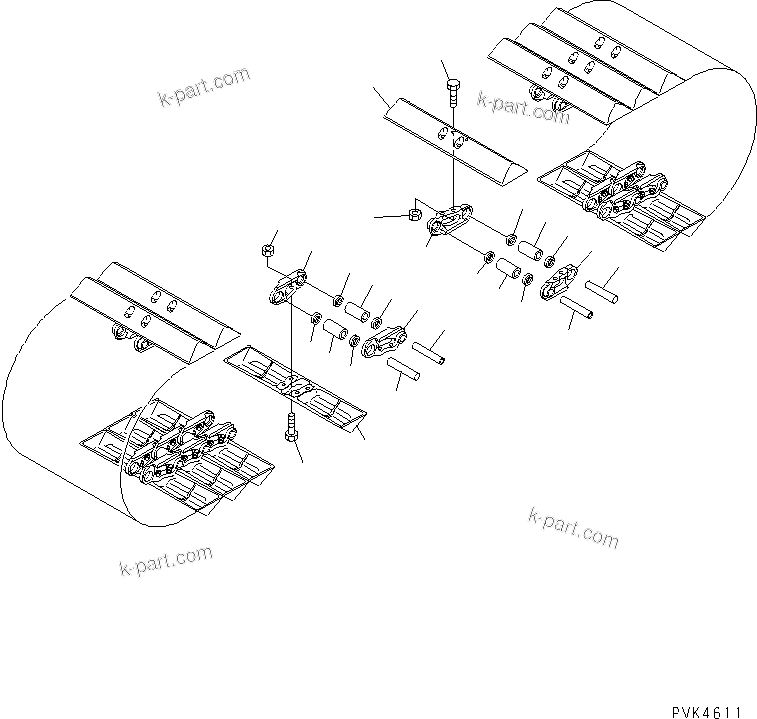 k-part.com

k-part.com

k-part.com

k-part.com

PVK4611