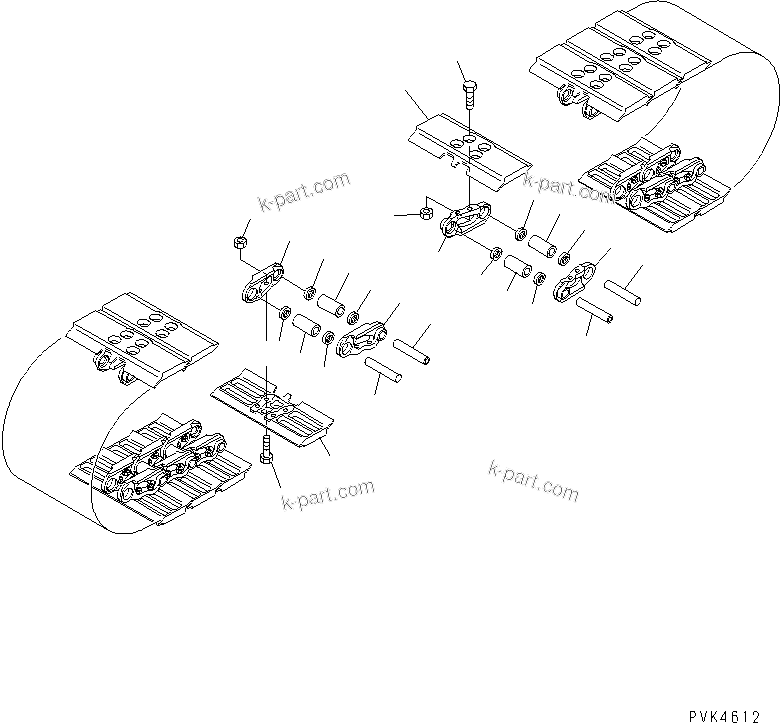 k-part.com
k-part.com
k-part.com
k-part.com
PVK4612