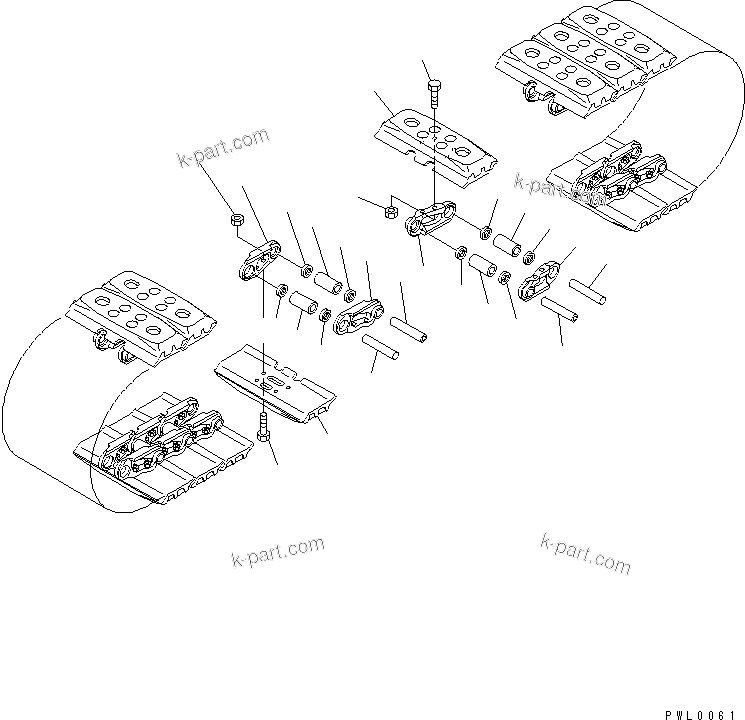 k-part.com

k-part.com

k-part.com

k-part.com

PWL0061