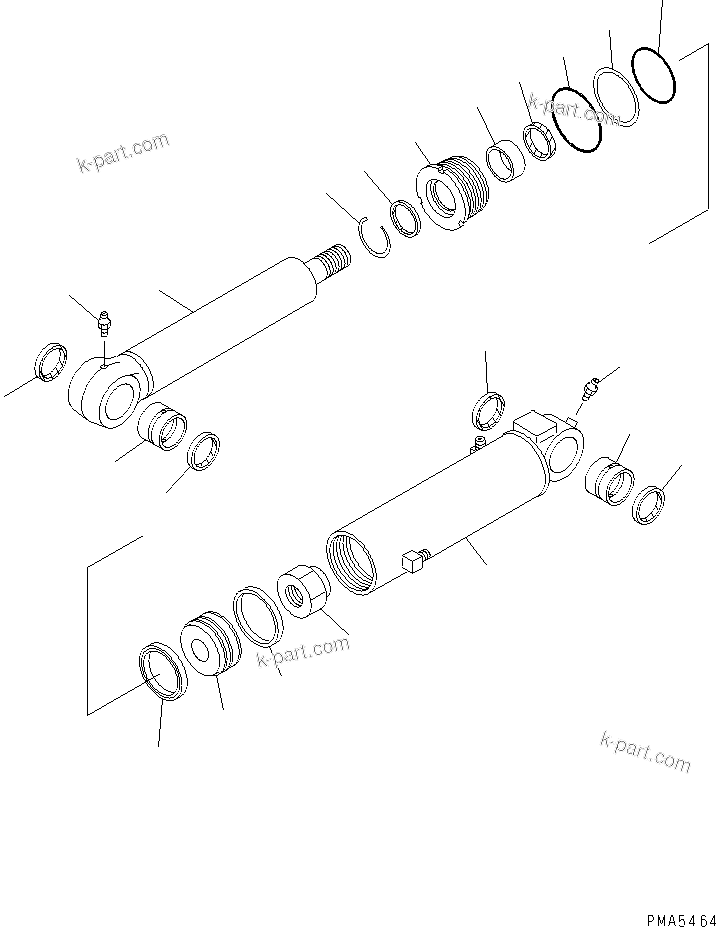 k-part.com

k-part.com

k-part.com

k-part.com

PMA5464