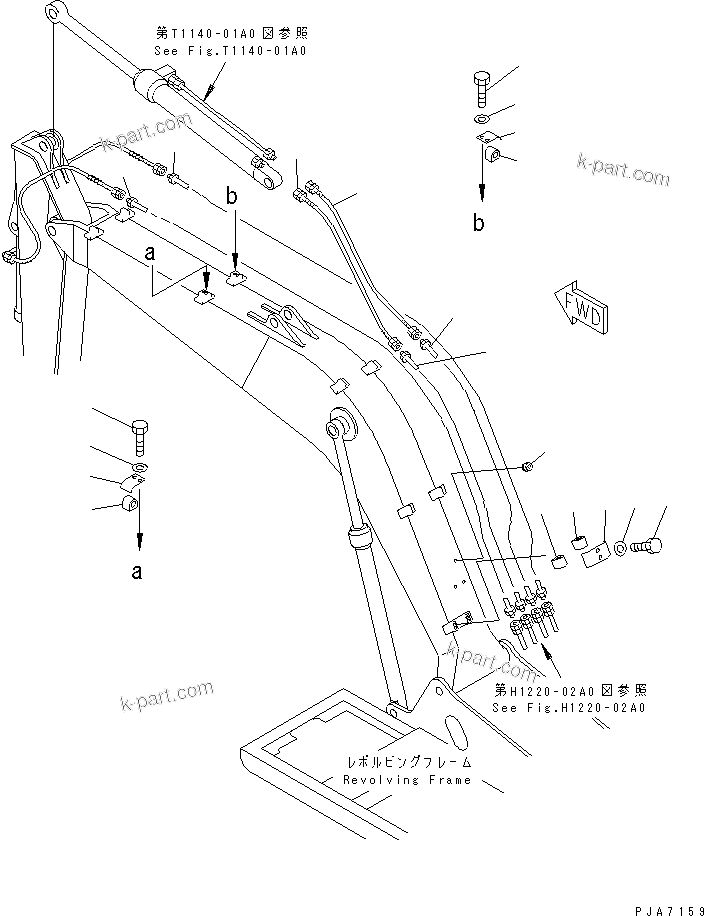 第T1140-01A0図参照
See Fig.T1140-01A0

k-part.com

k-part.com

b

b

a

FWD

a

k-part.com

k-part.com

第H1220-02A0図参照
See Fig.H1220-02A0

レボルビングフレーム
Revolving Frame

PJA7159