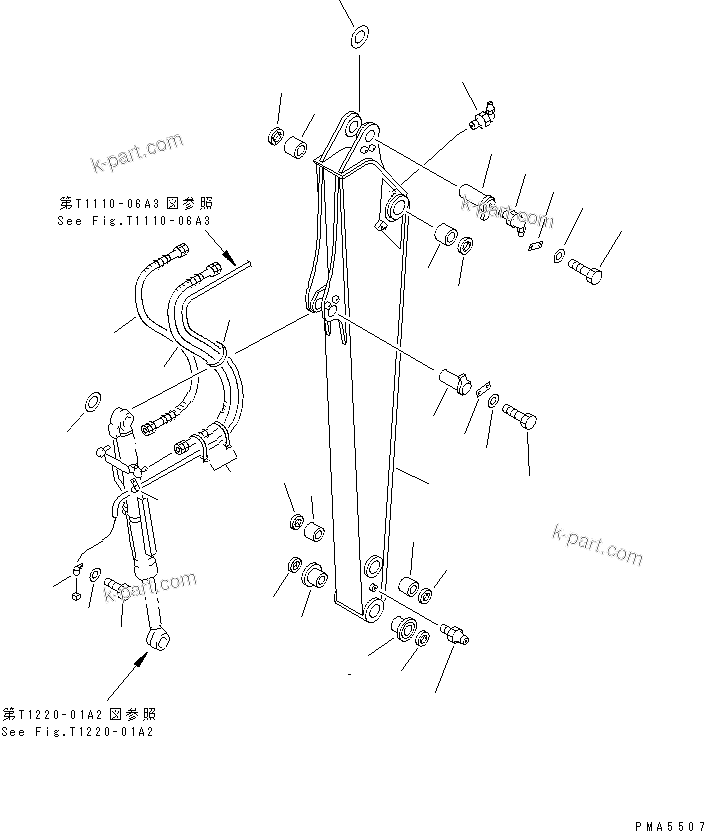 k-part.com

第T1110-06A3 図参照
See Fig.T1110-06A3

k-part.com

k-part.com

k-part.com

第T1220-01A2 図参照
See Fig.T1220-01A2

PMA5507