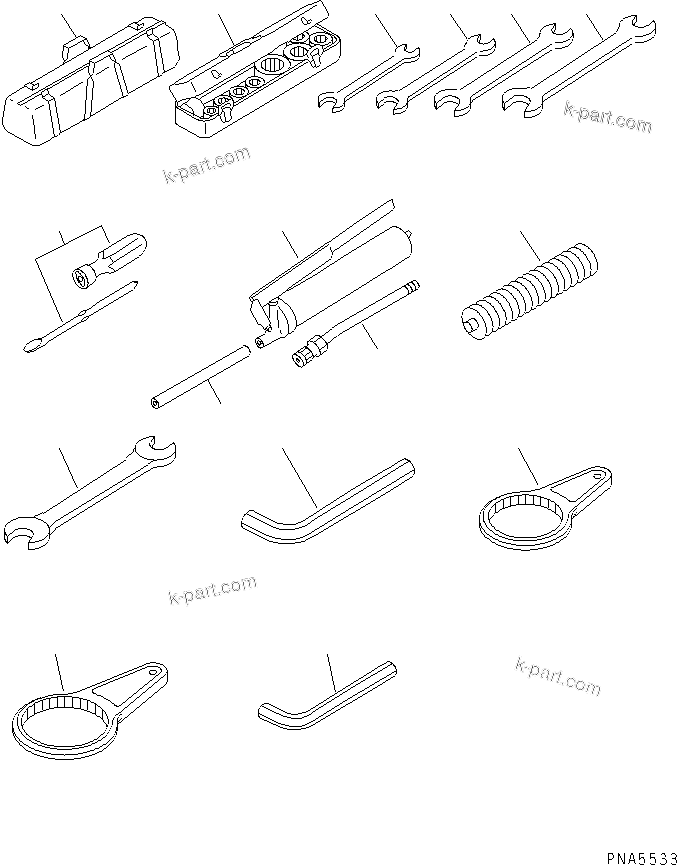 k-part.com

k-part.com

k-part.com

k-part.com

PNA5533