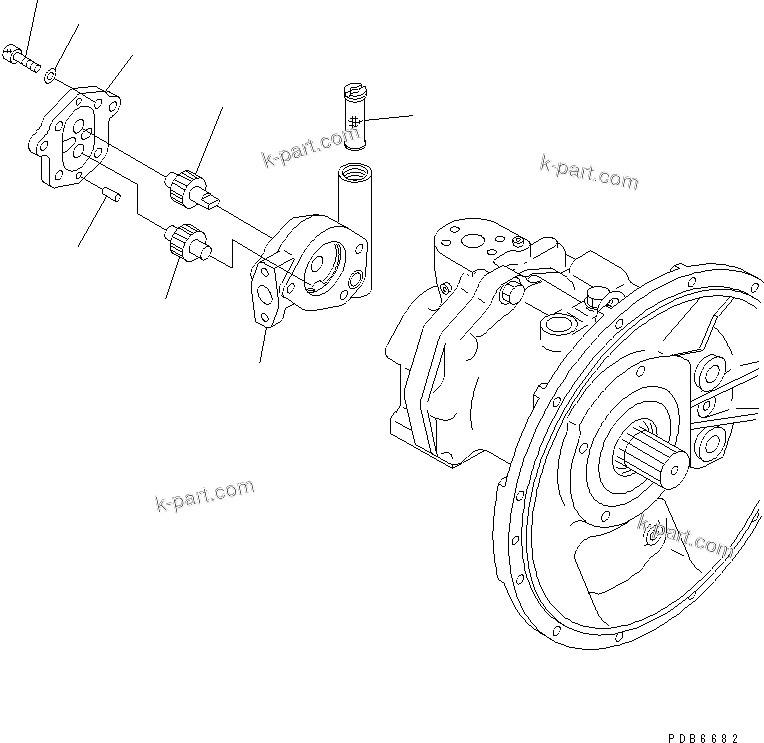 k-part.com
k-part.com
k-part.com
k-part.com
PDB6682