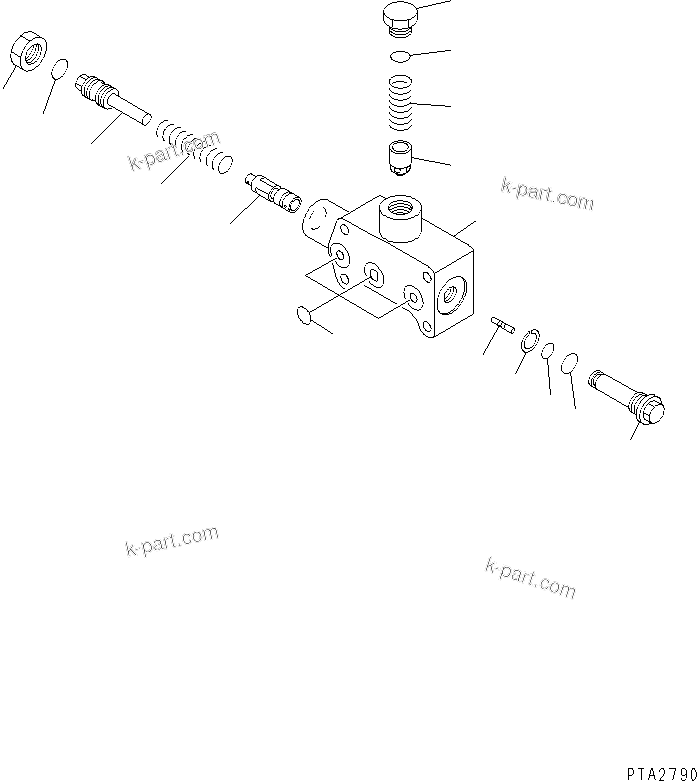 k-part.com

k-part.com

k-part.com

k-part.com

PTA2790