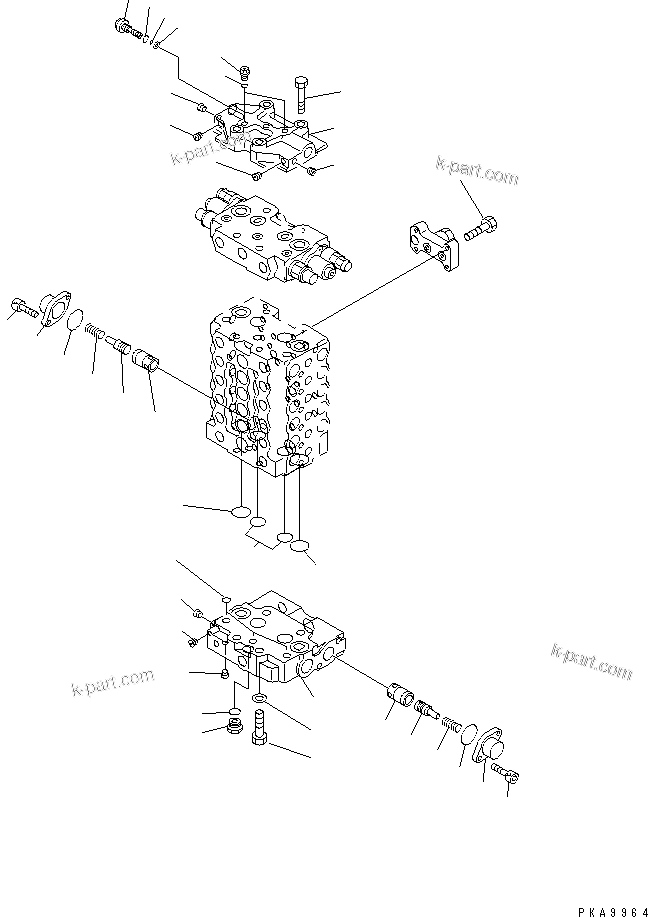 k-part.com
k-part.com
k-part.com
k-part.com
PKA9964