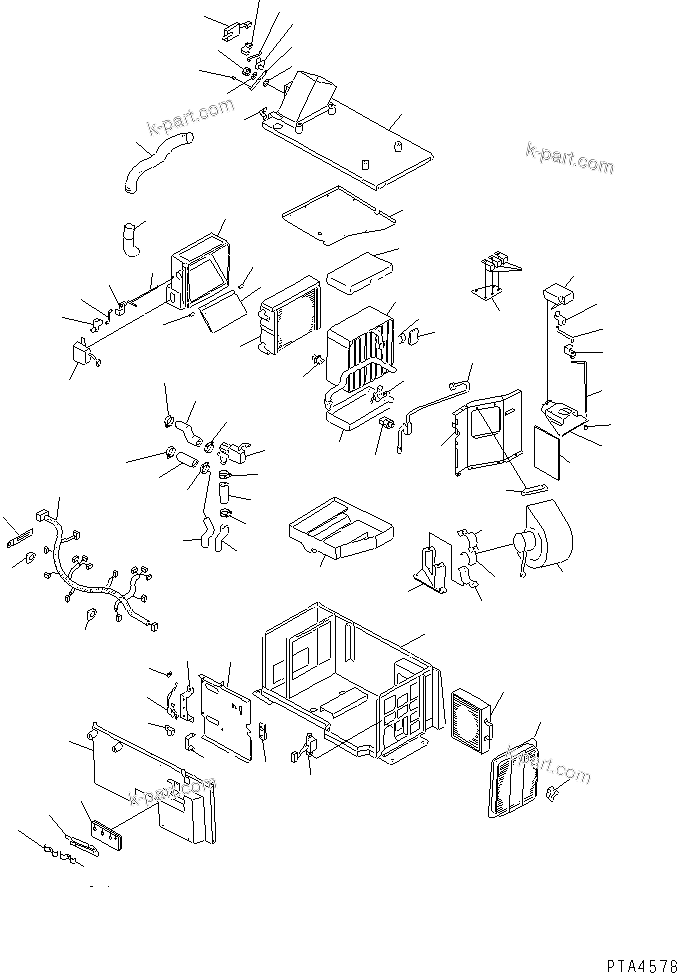 k-part.com

k-part.com

k-part.com

PTA4578