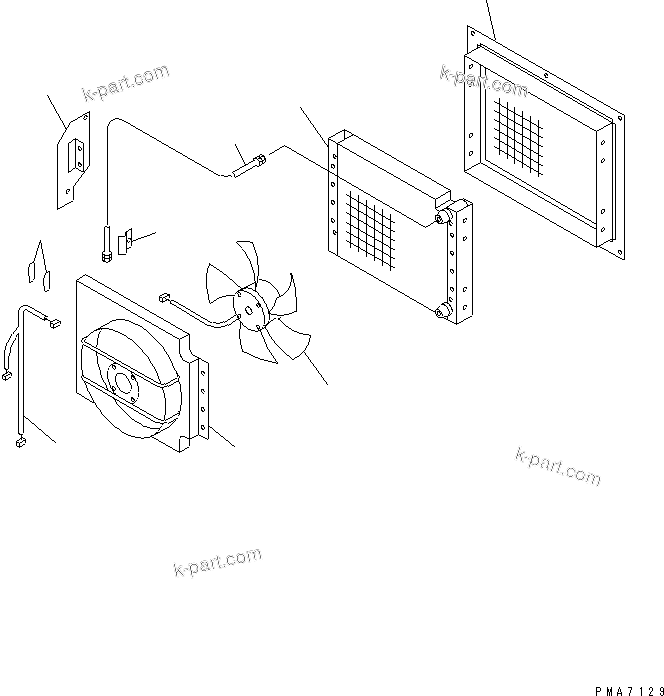 k-part.com

k-part.com

k-part.com

k-part.com

PMA7129