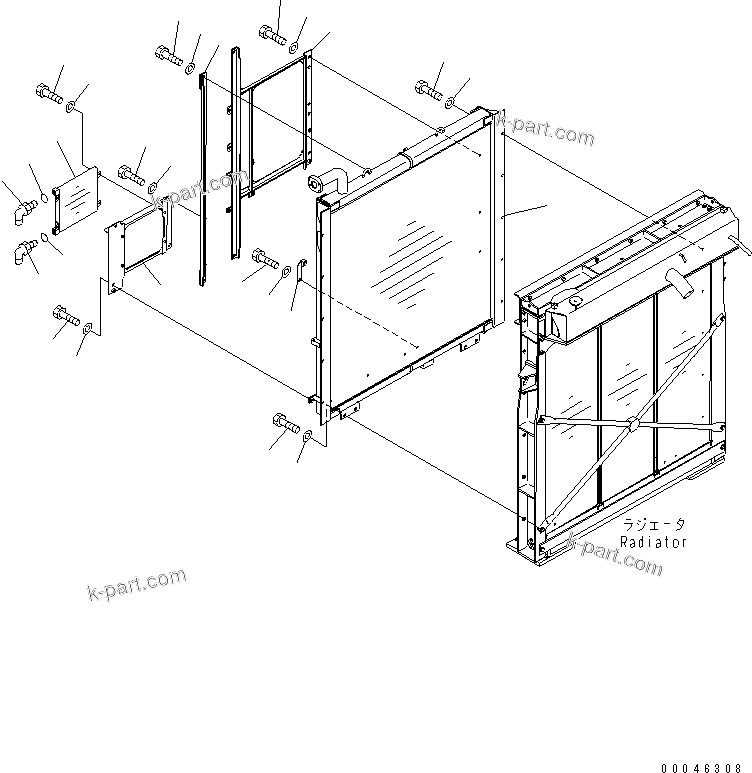 k-part.com

k-part.com

ラジエータ
Radiator

k-part.com

k-part.com

00046308