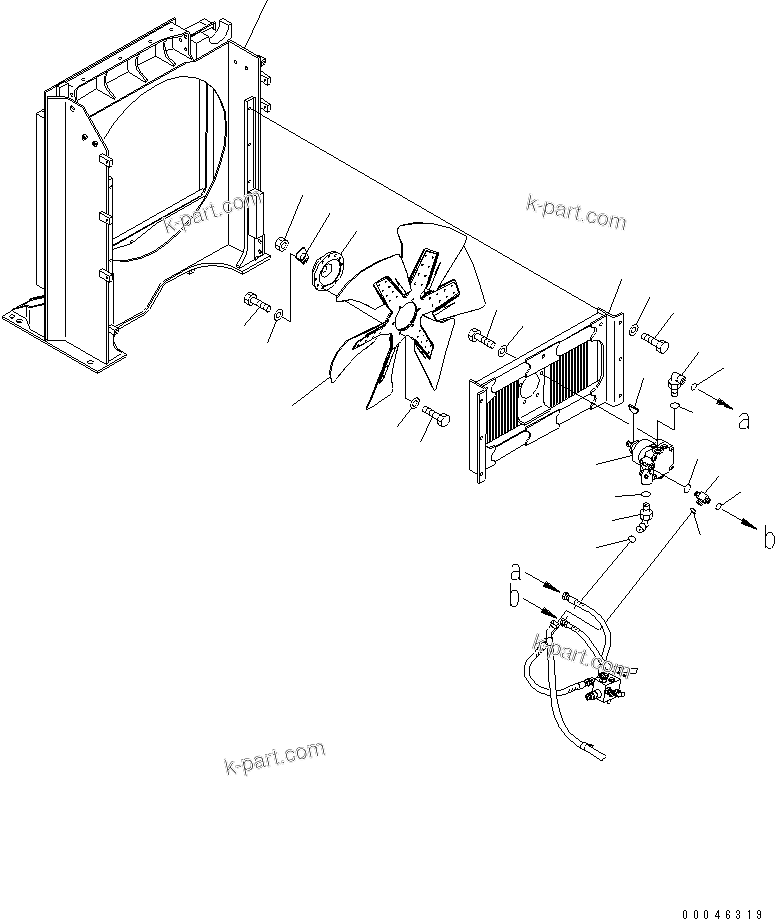 k-part.com

k-part.com

a

b

a

b

k-part.com

k-part.com

00046319