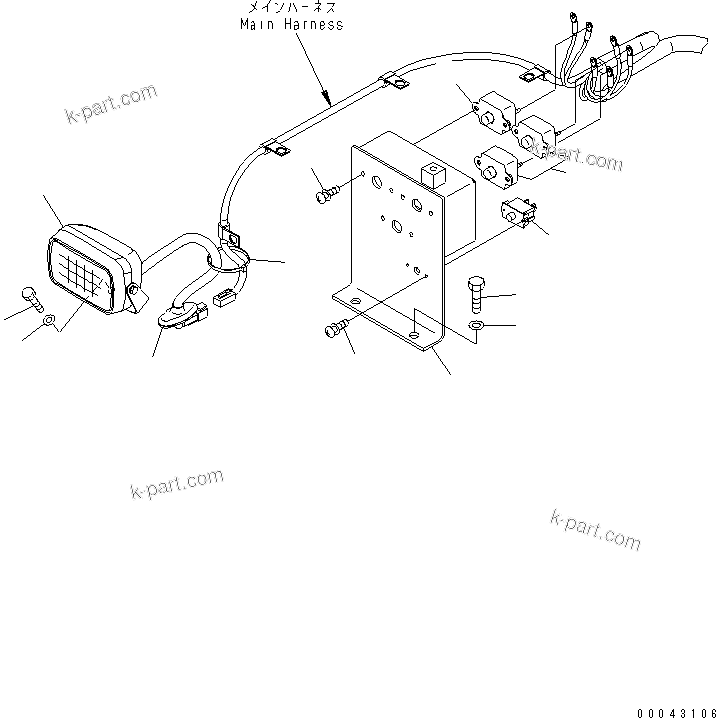 メインハーネス
Main Harness

k-part.com

k-part.com

k-part.com

k-part.com

00043106