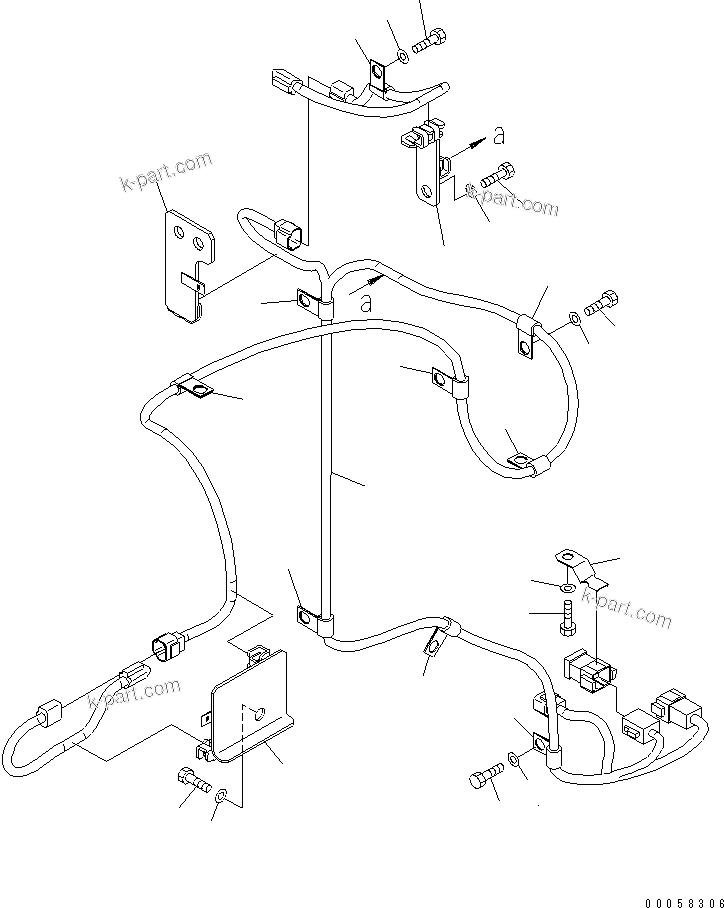 k-part.com
a
k-part.com
a
k-part.com
k-part.com
00058306