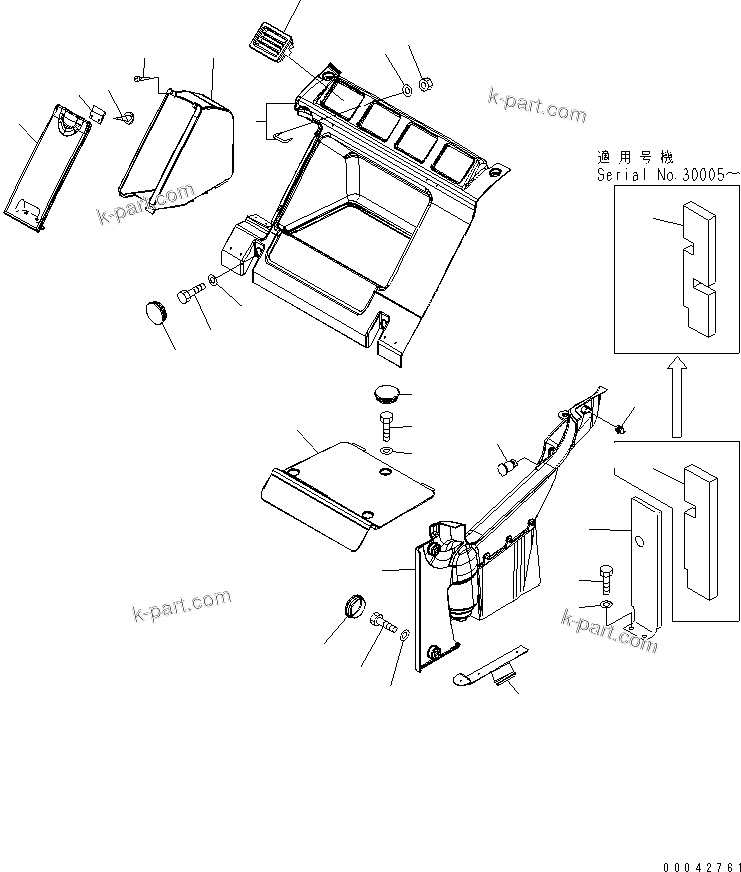 k-part.com

k-part.com

適用号機
Serial No.30005~

k-part.com

k-part.com

00042761