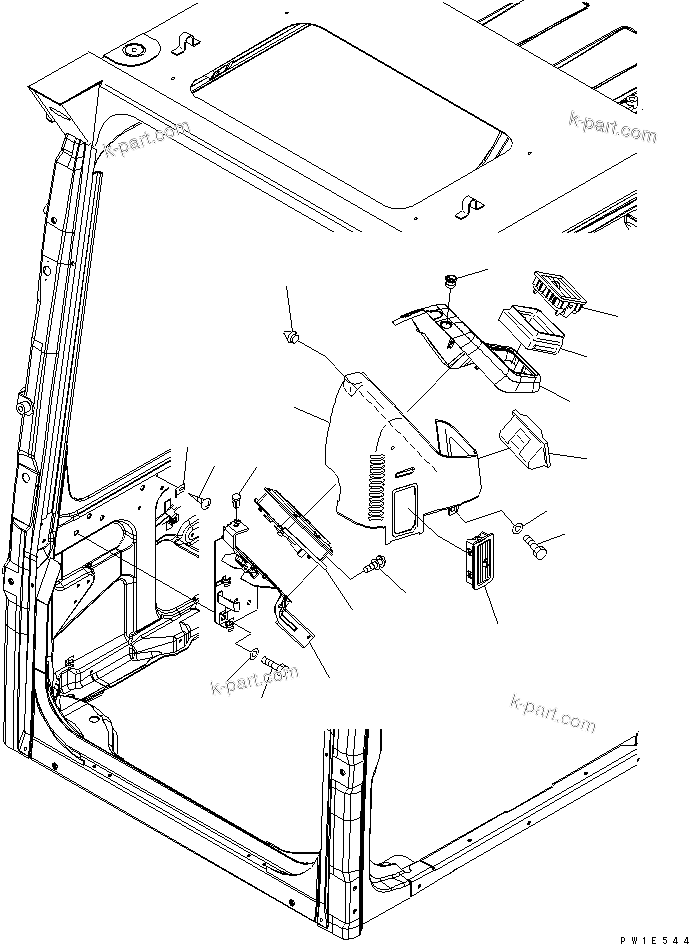 k-part.com
k-part.com
k-part.com
k-part.com
PW1E544