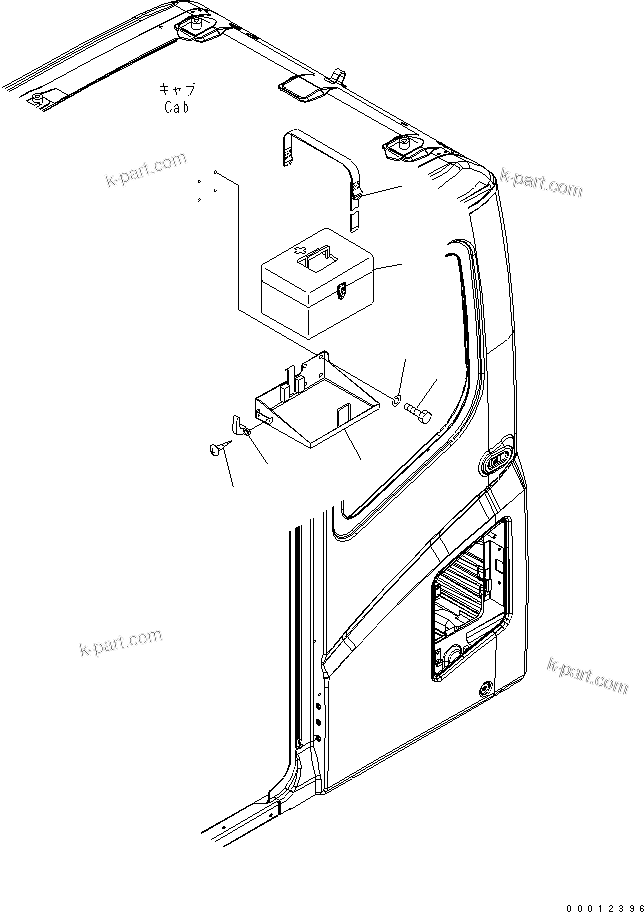 キャブ
Cab

k-part.com

k-part.com

k-part.com

k-part.com

00012396