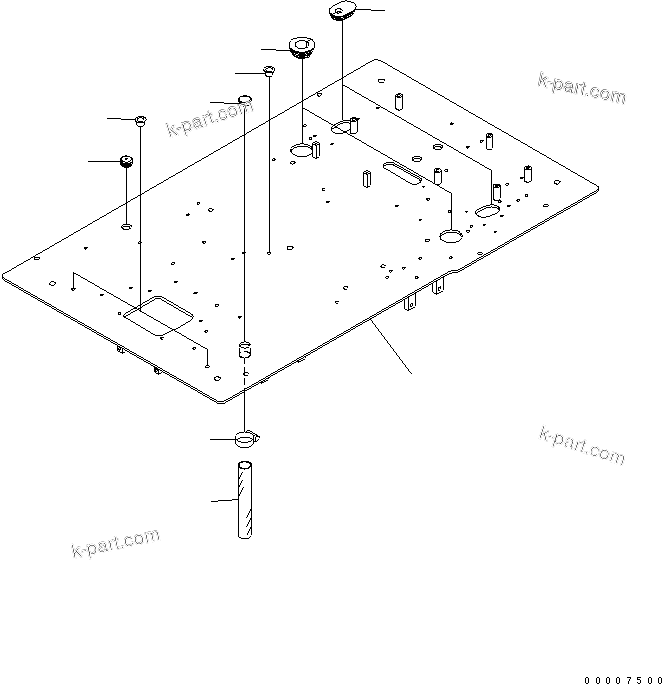 k-part.com

k-part.com

k-part.com

k-part.com

00007500