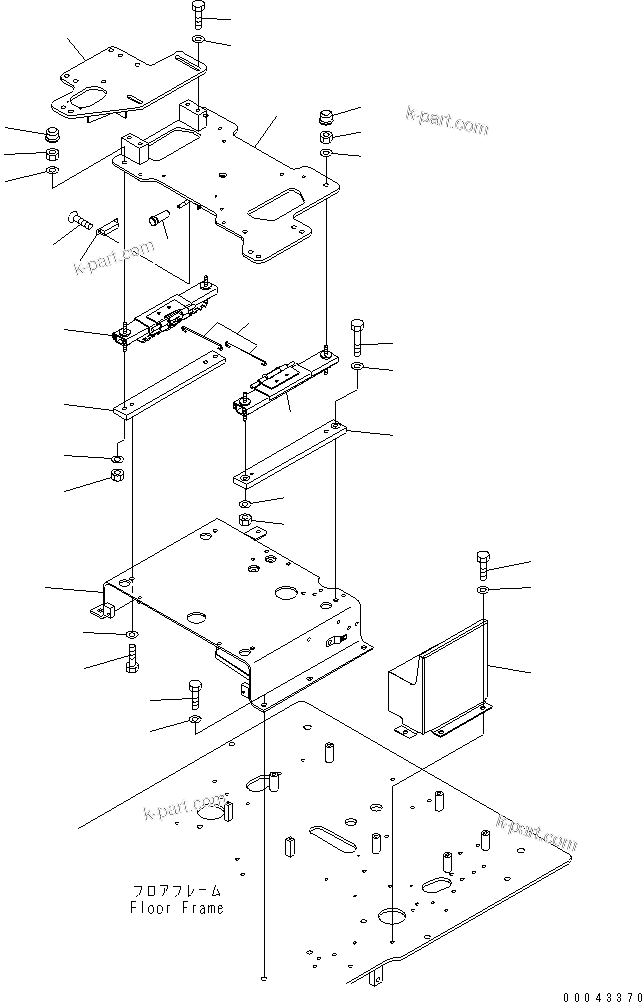 k-part.com
k-part.com
k-part.com
k-part.com

フロアフレーム
Floor Frame

00043370