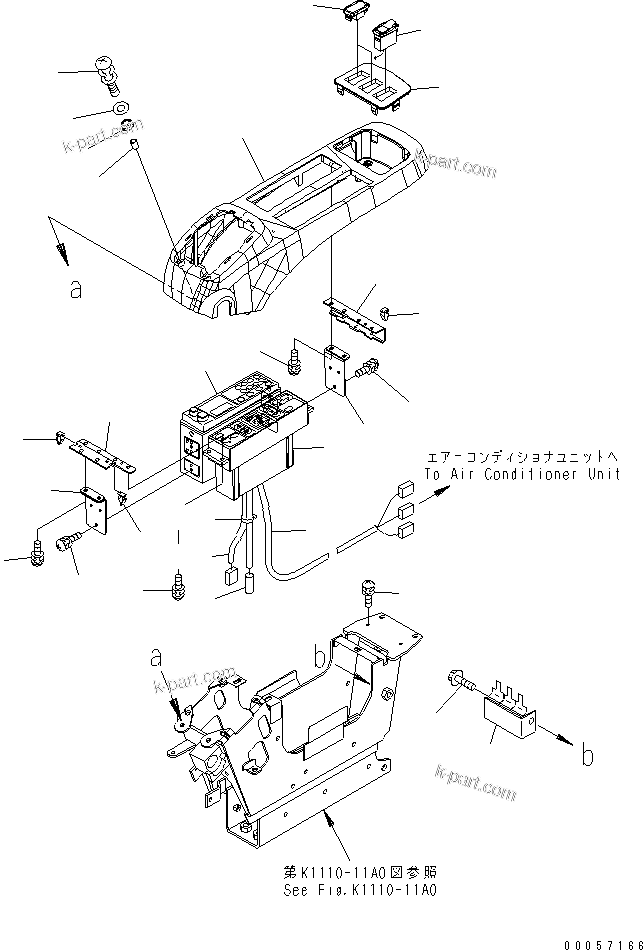 k-part.com

k-part.com

a

エアーコンディショナユニットへ
To Air Conditioner Unit

a

k-part.com

b

b

k-part.com

第K1110-11A0図参照
See Fig.K1110-11A0

00057166