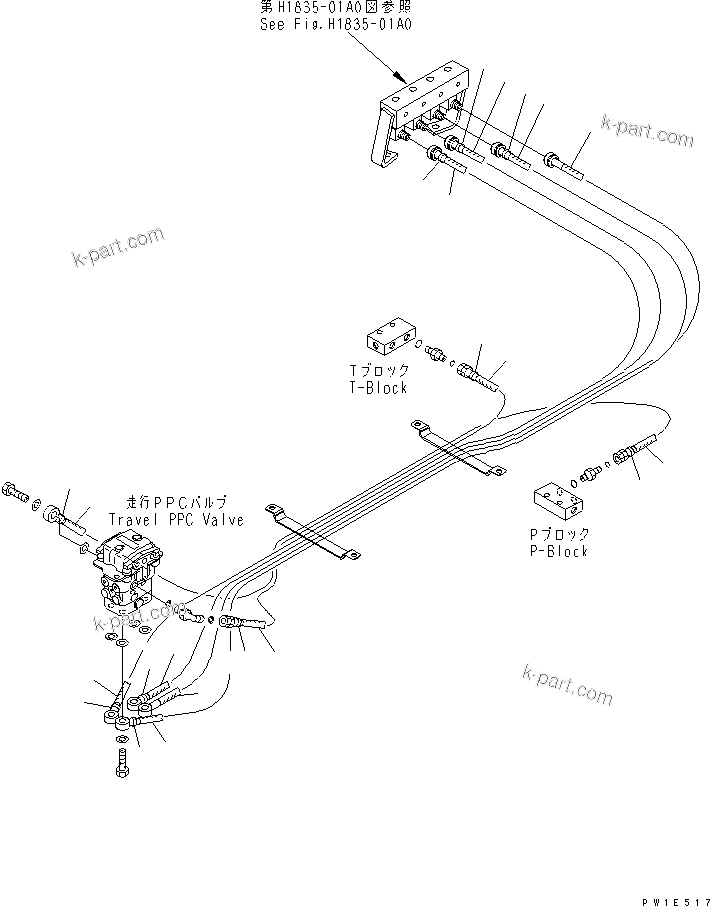 第H1835-01A0図参照
See Fig.H1835-01A0

k-part.com

k-part.com

Tブロック
T-Block

走行PPCバルブ
Travel PPC Valve

Pブロック
P-Block

k-part.com

k-part.com

PW1E517