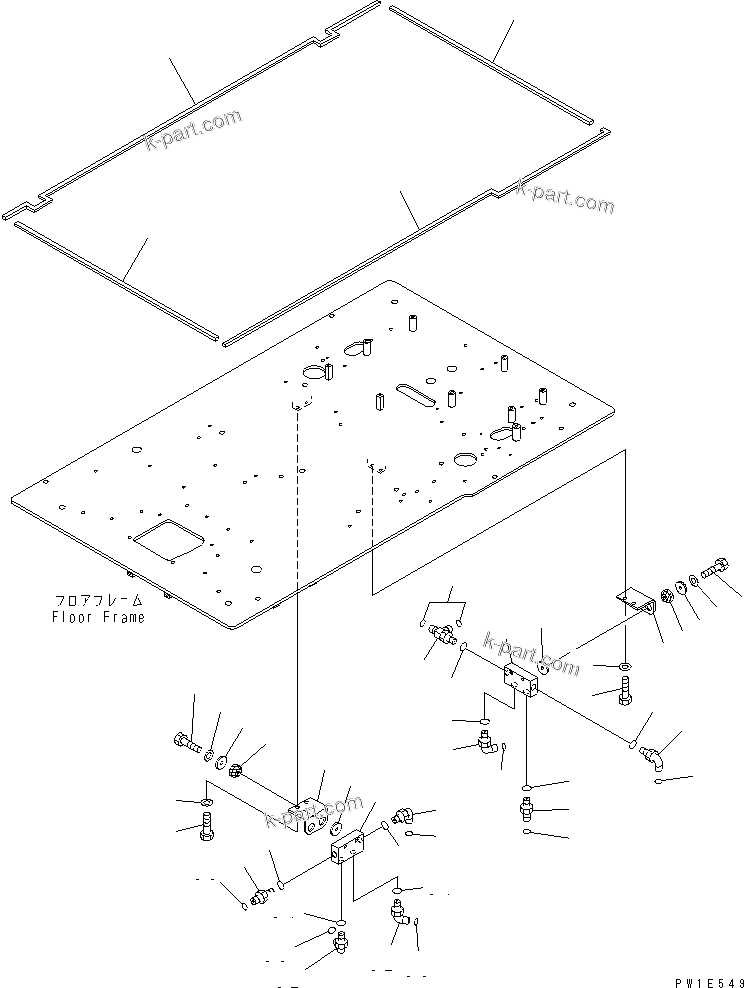 k-part.com
k-part.com
フロアフレーム
Floor Frame
k-part.com
k-part.com
PW1E549