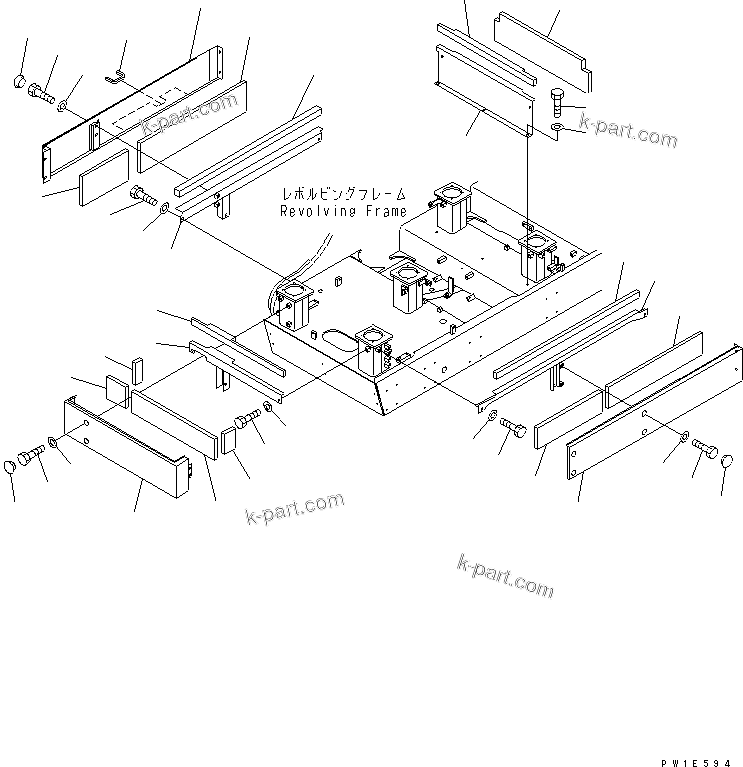 k-part.com

k-part.com

レボルビングフレーム
Revolving Frame

k-part.com

k-part.com

PW1E594