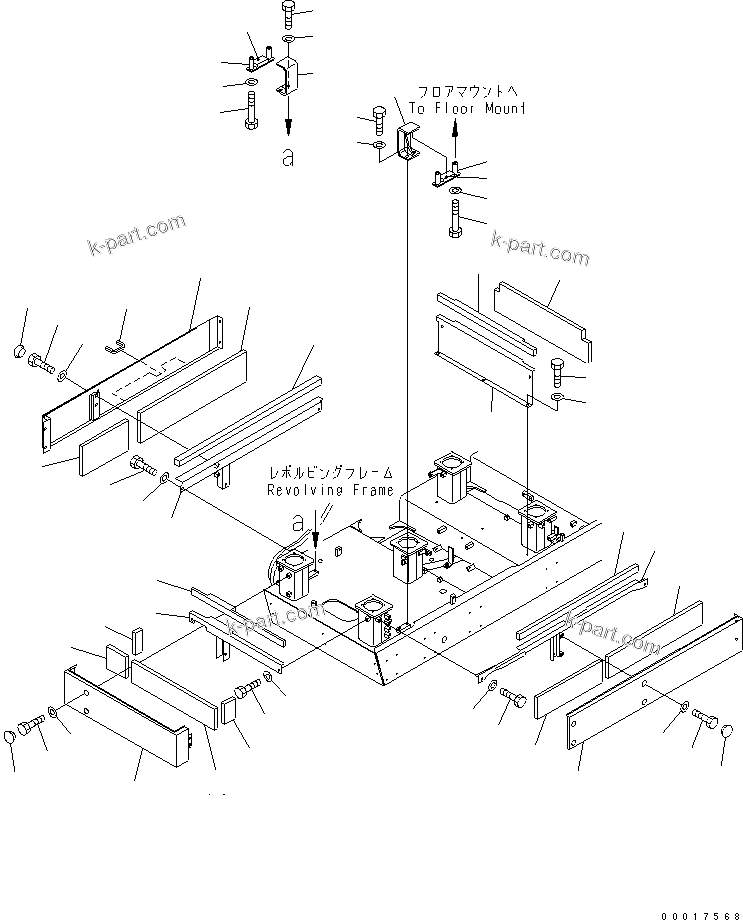 フロアマウントへ
To Floor Mount

a

k-part.com

k-part.com

レボルビングフレーム
Revolving Frame

a

k-part.com

k-part.com

00017568