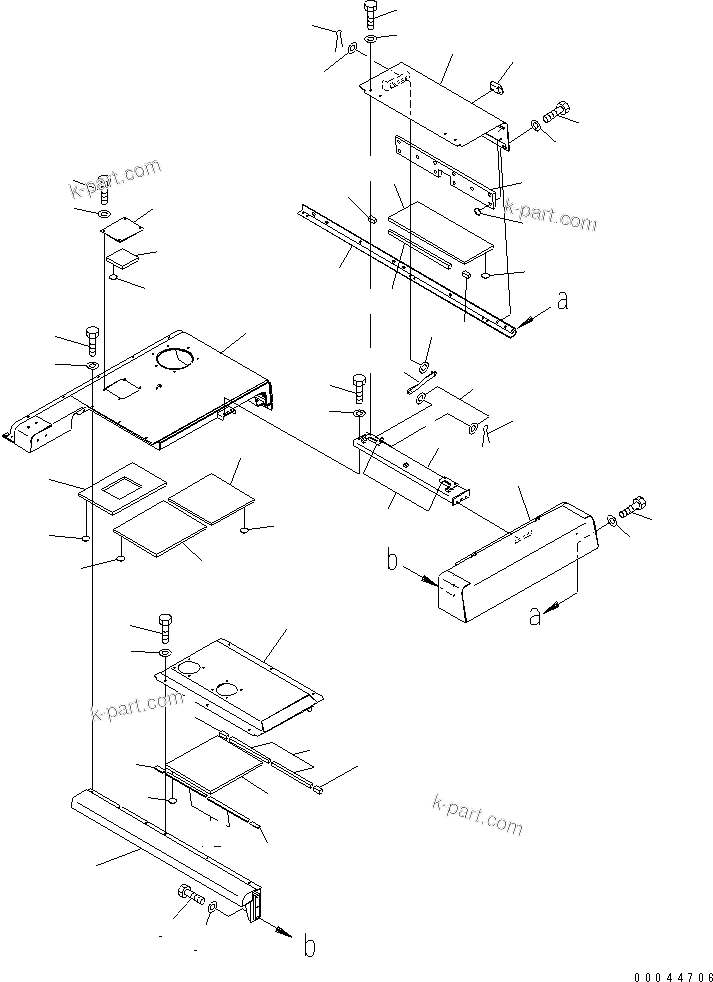 k-part.com
k-part.com
a
b
a
k-part.com
k-part.com
b
00044706