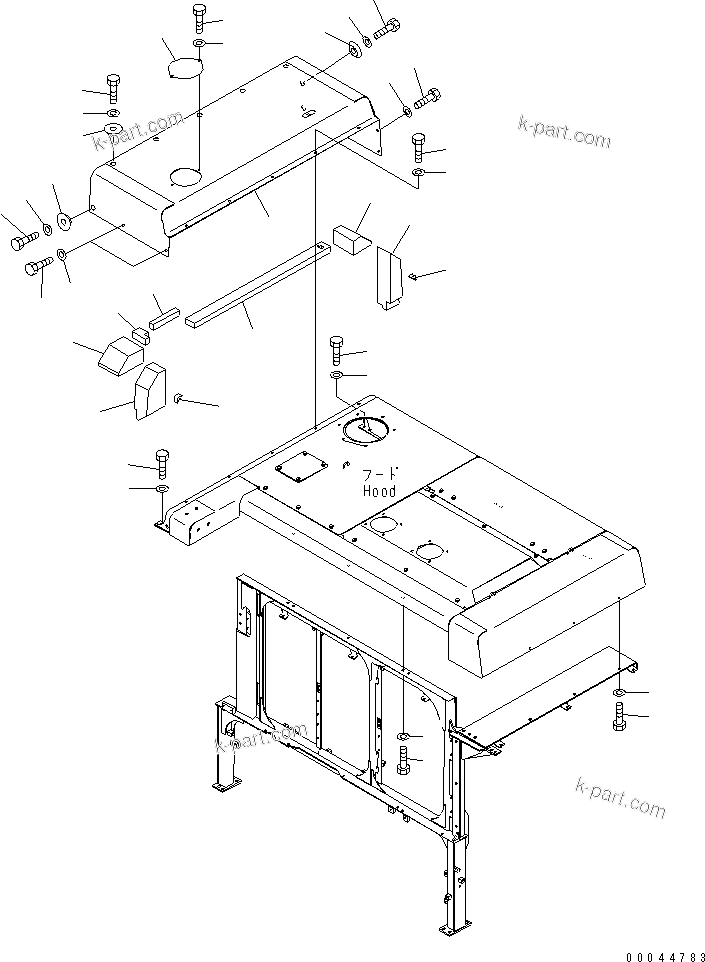 k-part.com

k-part.com

フード
Hood

k-part.com

k-part.com

00044783