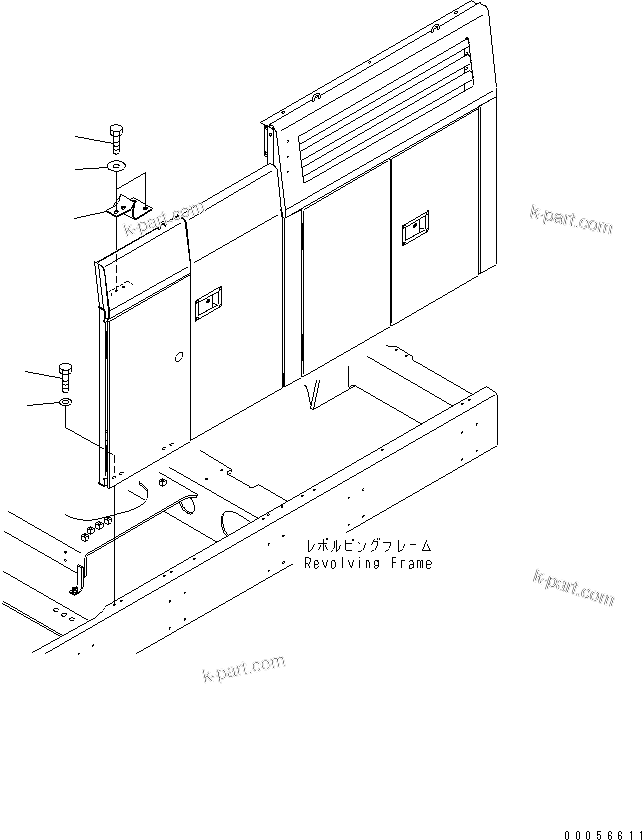 k-part.com

k-part.com

レボルビングフレーム
Revolving Frame

k-part.com

k-part.com

00056611