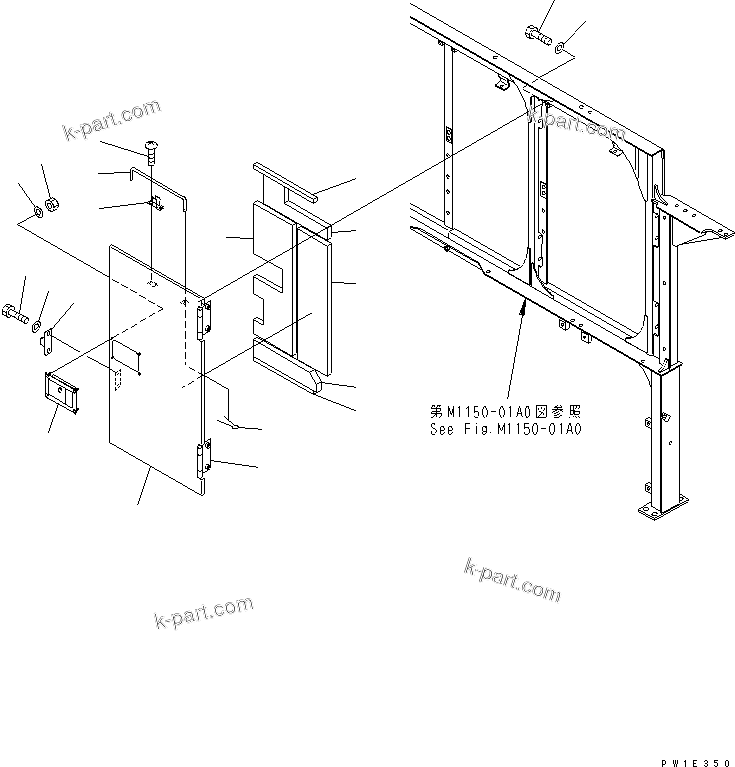 k-part.com

k-part.com

第M1150-01A0図参照
See Fig.M1150-01A0

k-part.com

k-part.com

PW1E350