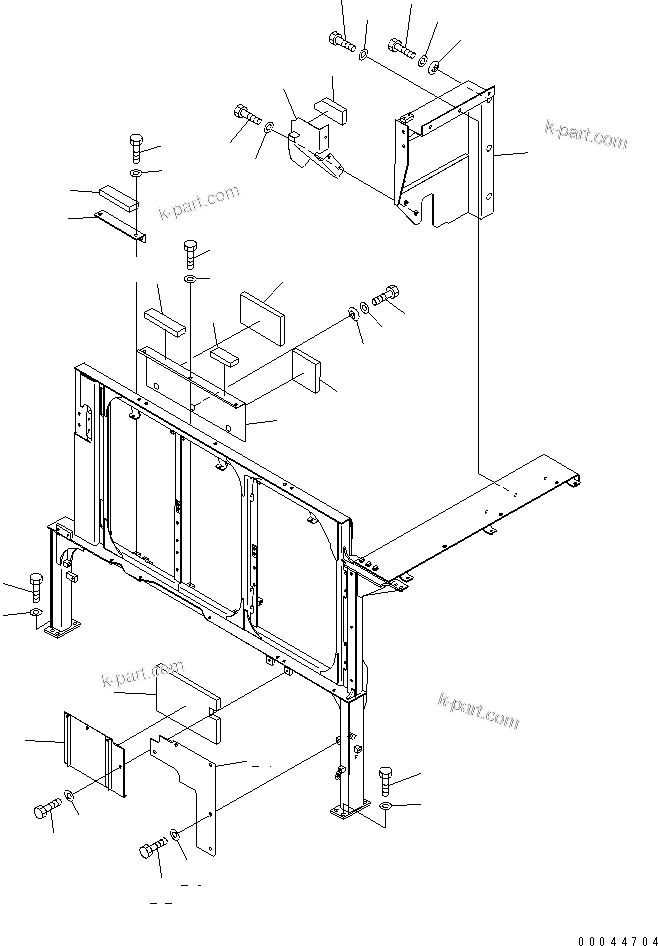 k-part.com
k-part.com
k-part.com
k-part.com
00044704