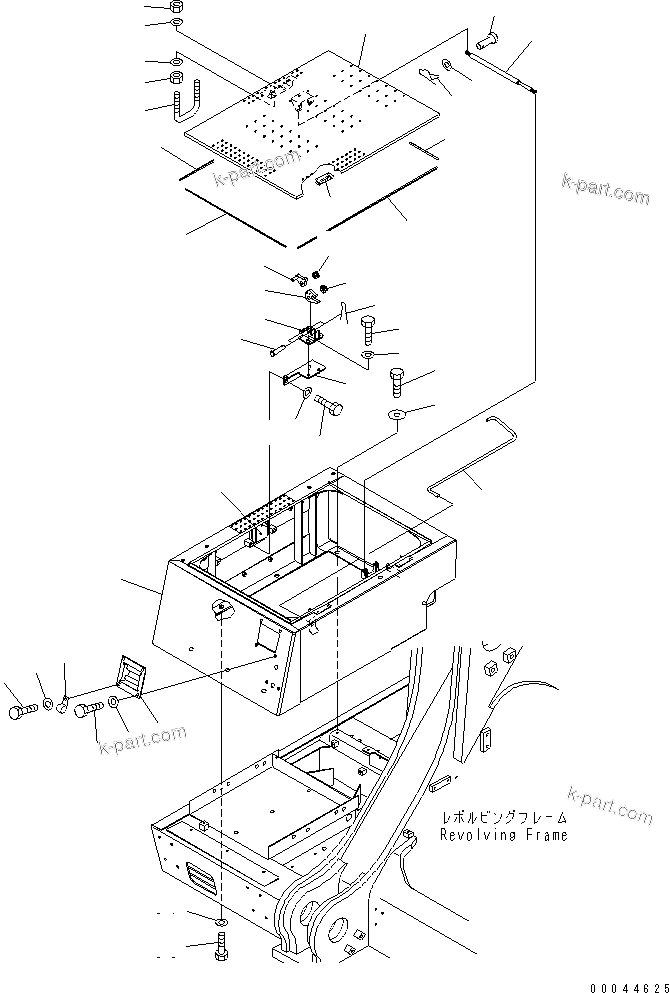 k-part.com

k-part.com

k-part.com

k-part.com

レボルビングフレーム
Revolving Frame

00044625