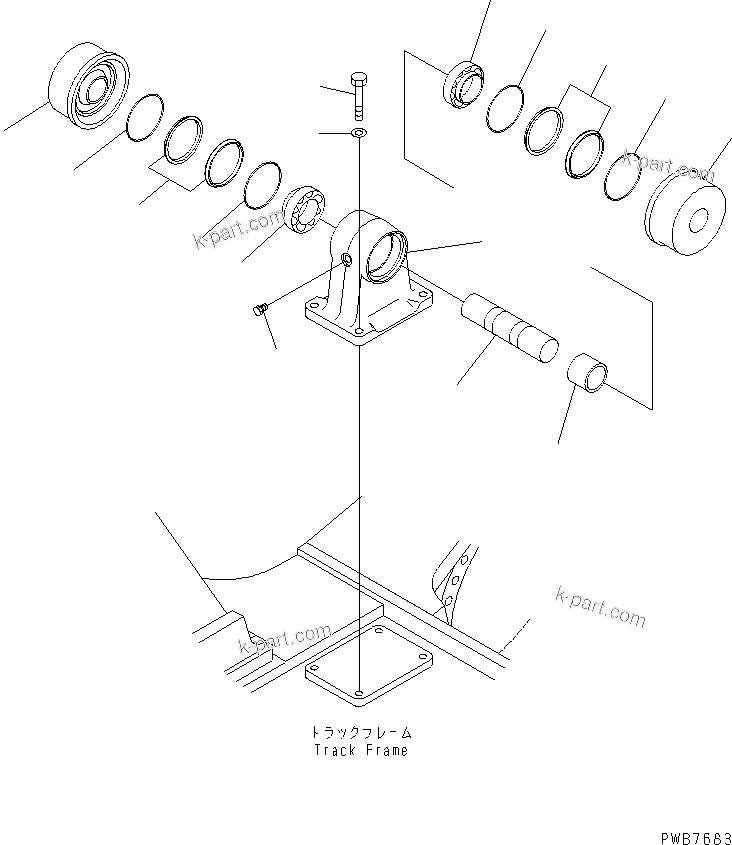 k-part.com

k-part.com

k-part.com

k-part.com

トラックフレーム
Track Frame

PWB7663