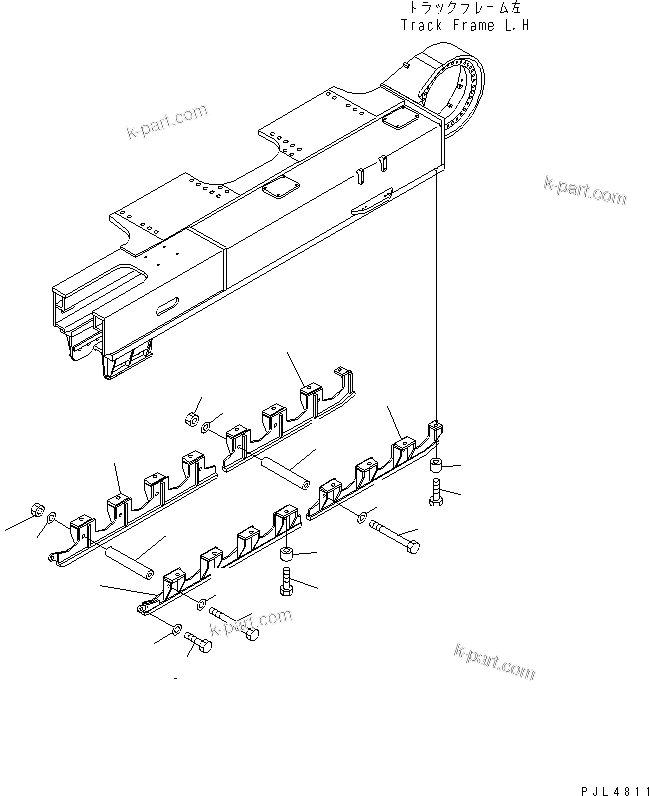 トラックフレーム左
Track Frame L.H

k-part.com

k-part.com

k-part.com

k-part.com

PJL4811