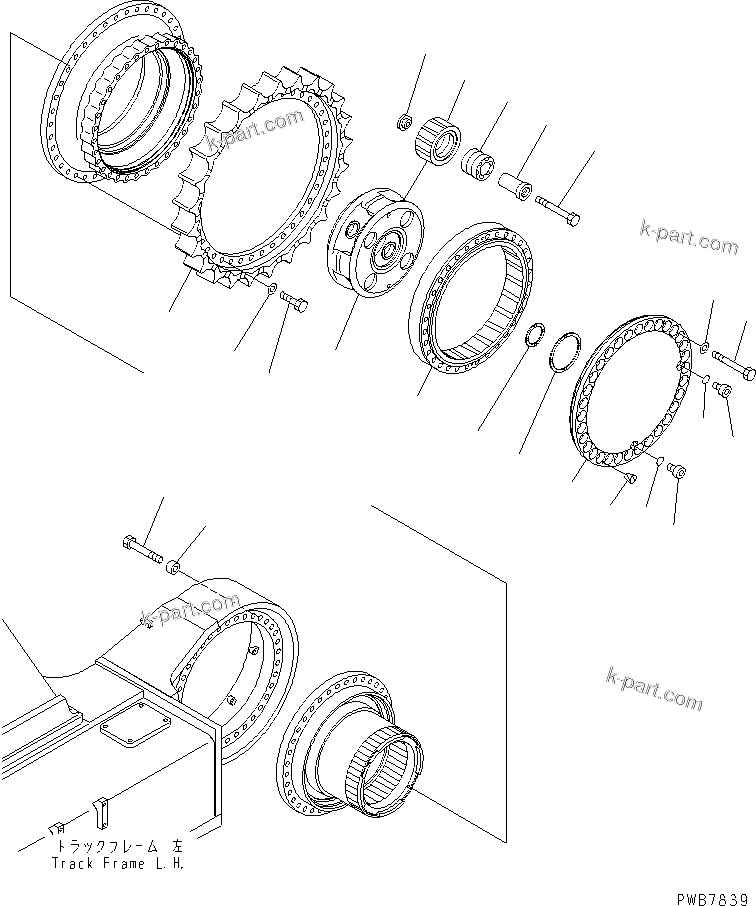 k-part.com

k-part.com

k-part.com

k-part.com

トラックフレーム 左
Track Frame L.H.

PWB7839