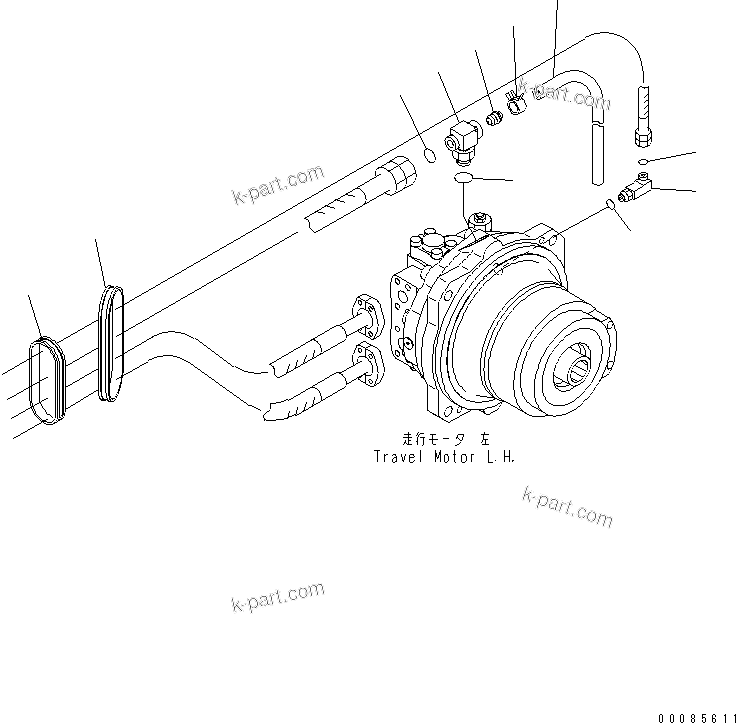 k-part.com

k-part.com

走行モータ 左
Travel Motor L.H.

k-part.com

k-part.com

00085611