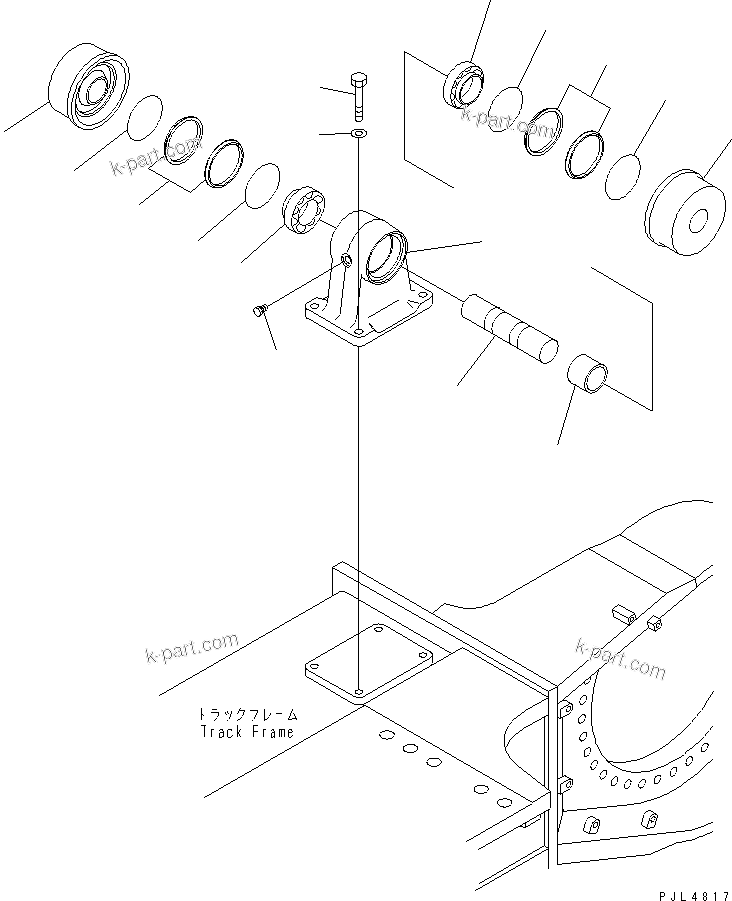 k-part.com
k-part.com
k-part.com
k-part.com

トラックフレーム
Track Frame

PJL4817