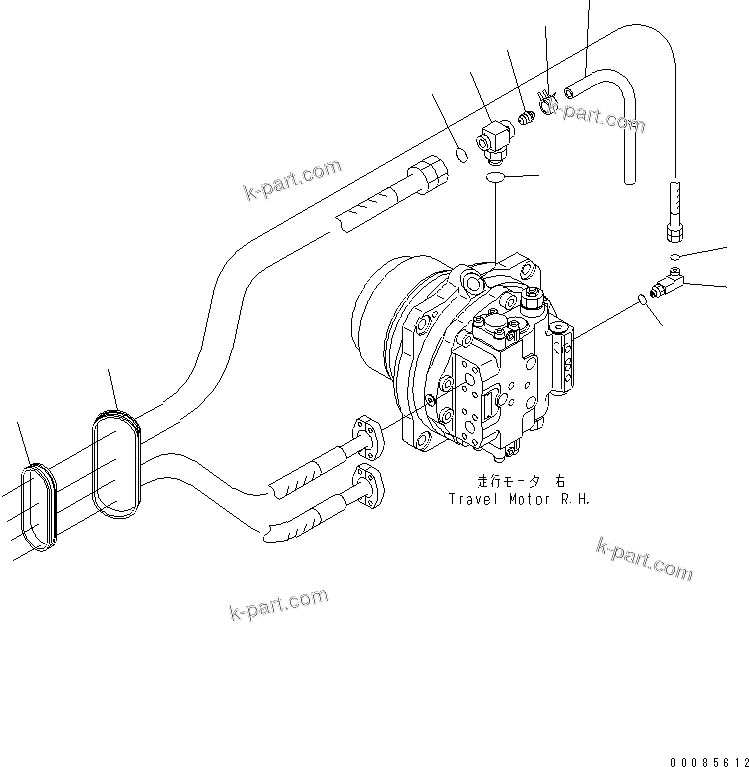 k-part.com

k-part.com

走行モータ 右
Travel Motor R.H.

k-part.com

k-part.com

00085612