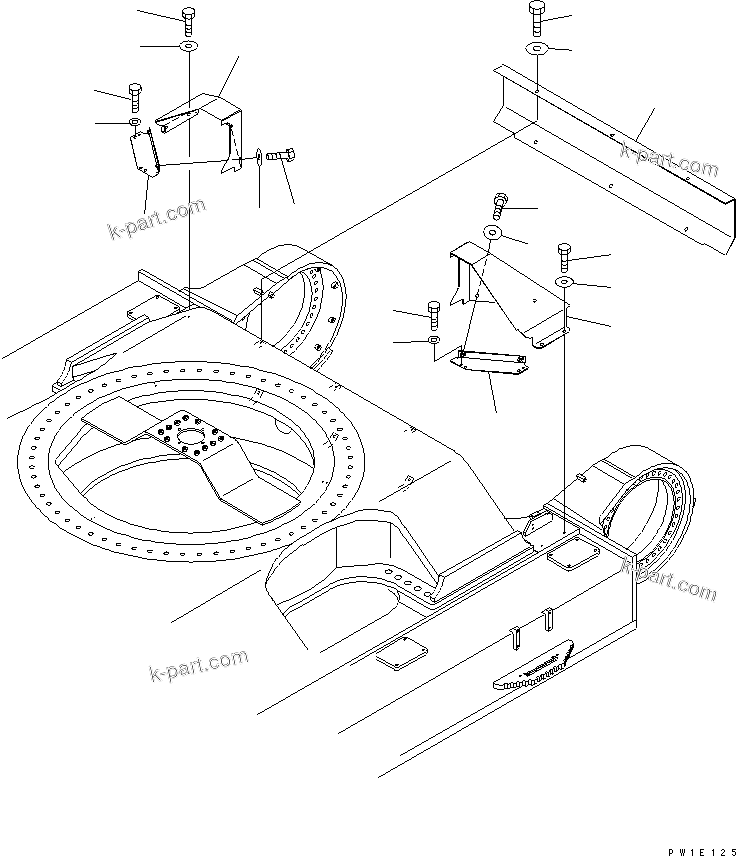 k-part.com

k-part.com

k-part.com

k-part.com

PW1E125