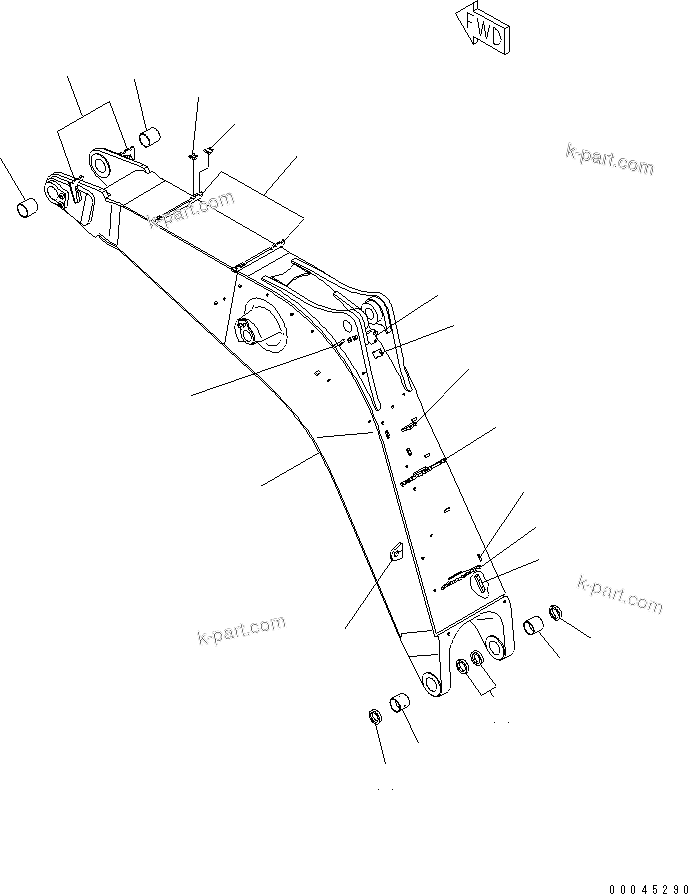 FWD

k-part.com

k-part.com

k-part.com

k-part.com

00045290