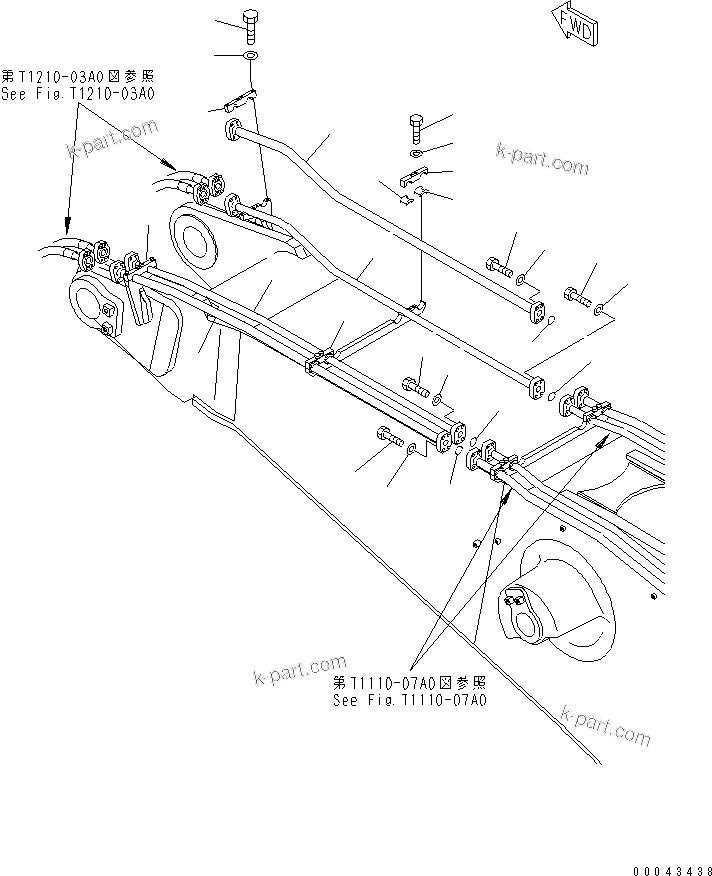 FWD

第T1210-03A0図参照
See Fig.T1210-03A0

k-part.com

k-part.com

k-part.com

第T1110-07A0図参照
See Fig.T1110-07A0

k-part.com

00043438