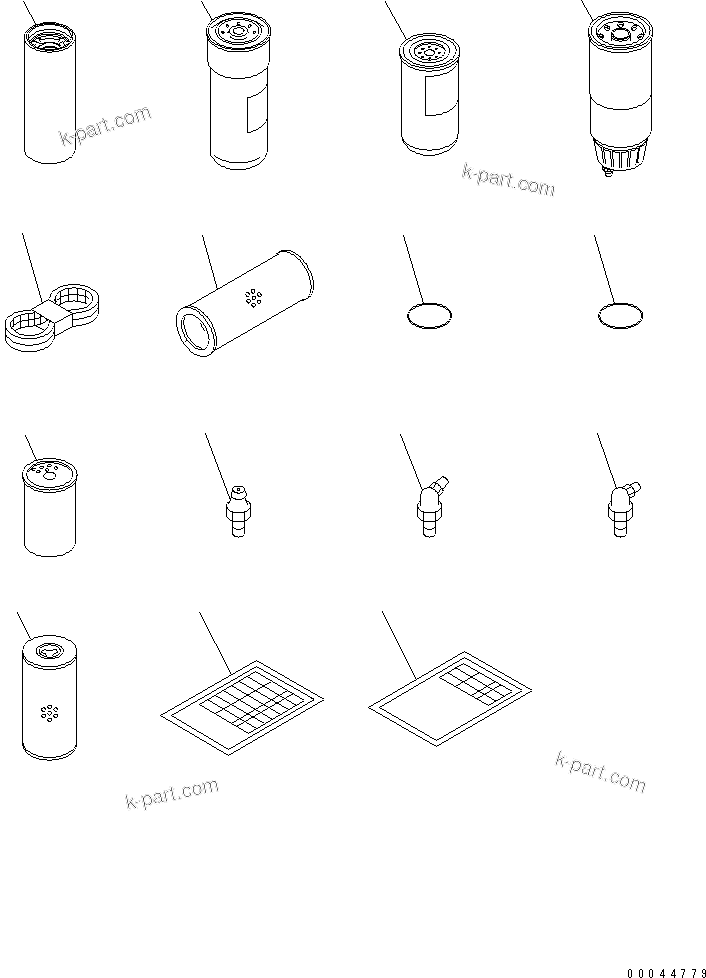 k-part.com
k-part.com
k-part.com
k-part.com
00044779