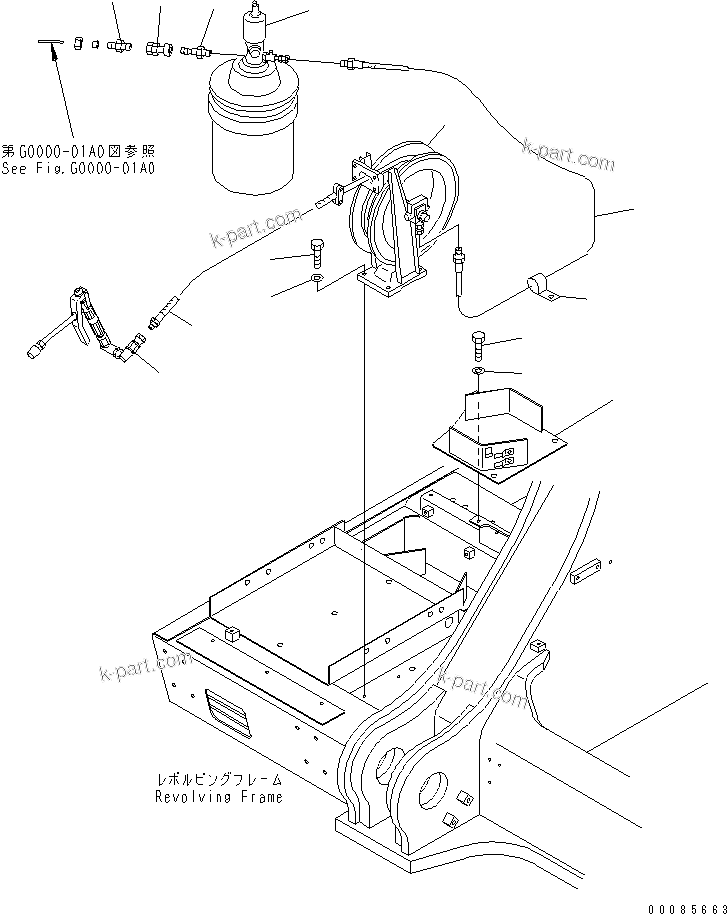 第G0000-01A0図参照
See Fig.G0000-01A0

k-part.com

k-part.com

k-part.com

k-part.com

レボルビングフレーム
Revolving Frame

00085663