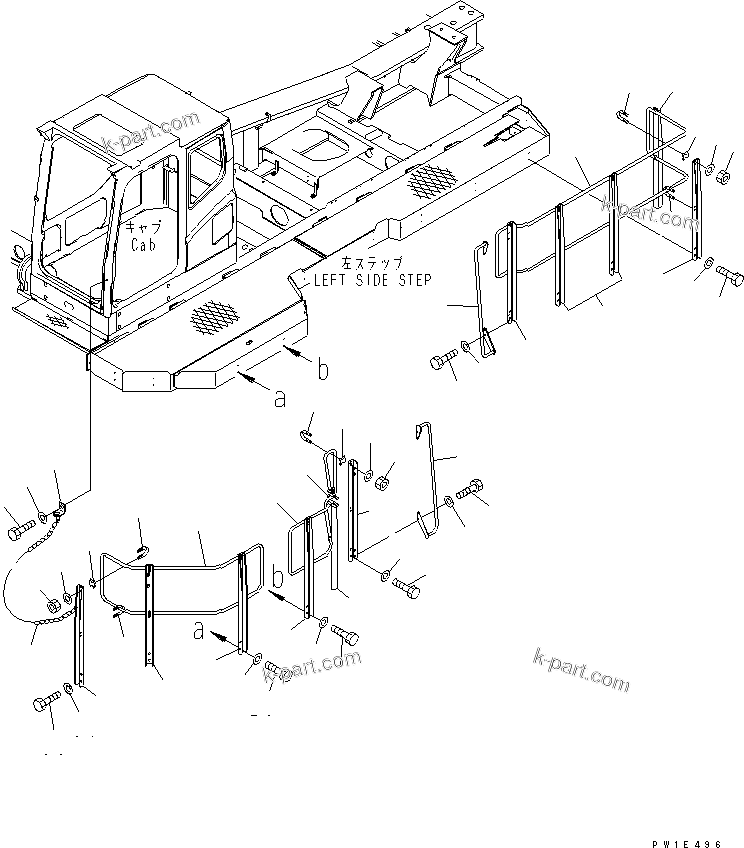 k-part.com

キャブ
Cab

左ステップ
LEFT SIDE STEP

k-part.com

b

a

b

a

k-part.com

k-part.com

PW1E496