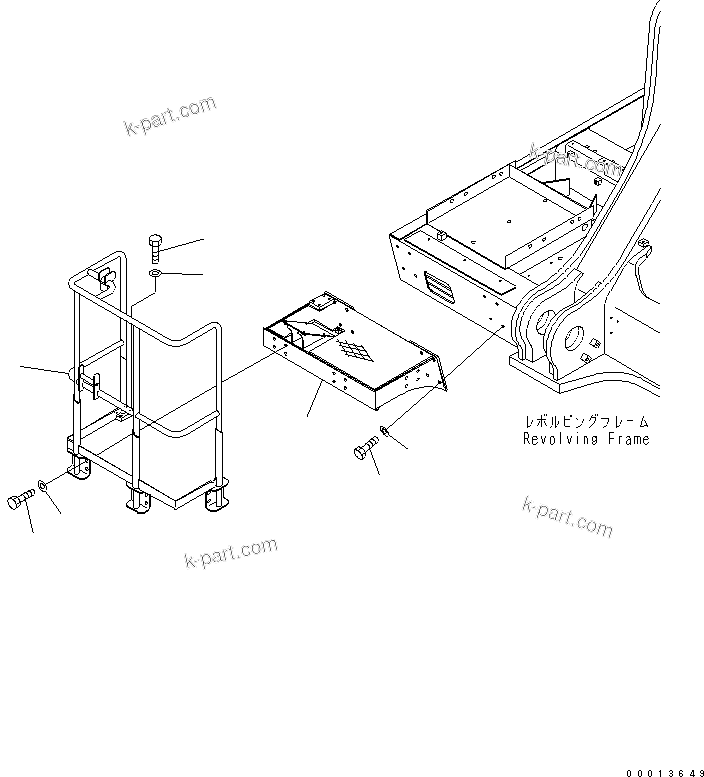 k-part.com

k-part.com

レボルビングフレーム
Revolving Frame

k-part.com

k-part.com

00013649