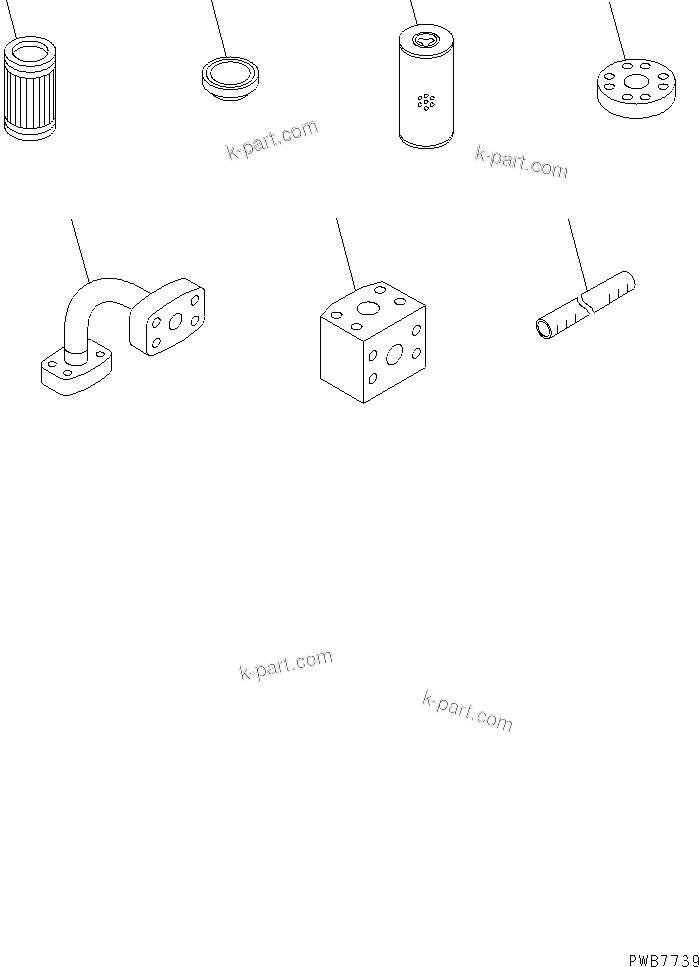 k-part.com

k-part.com

k-part.com

k-part.com

PWB7739