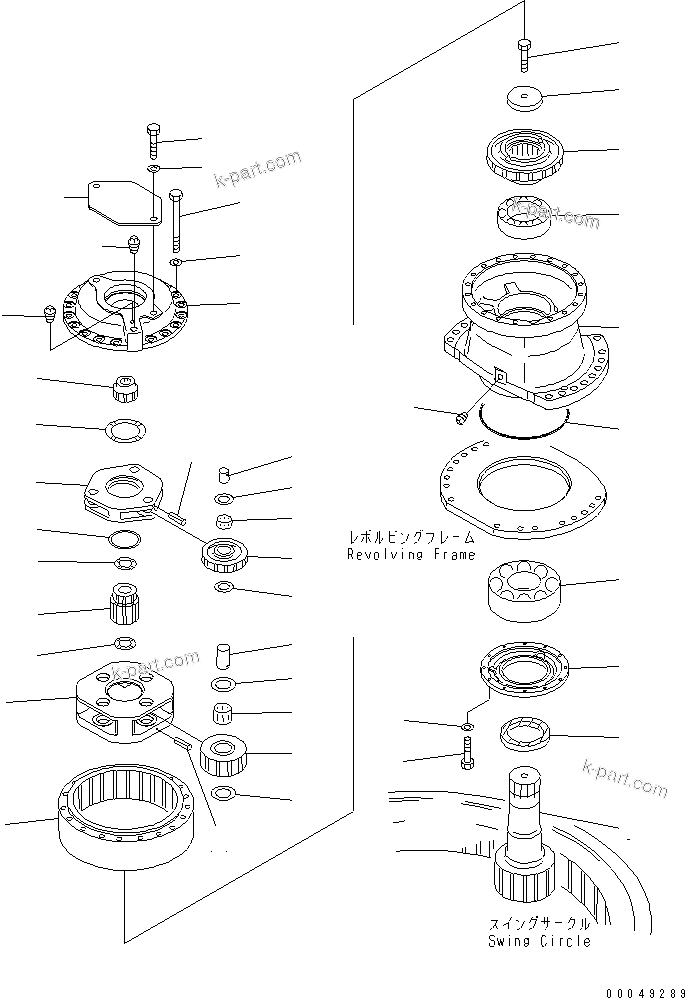 k-part.com

k-part.com

レボルビングフレーム
Revolving Frame

k-part.com

k-part.com

スイングサークル
Swing Circle

00049289